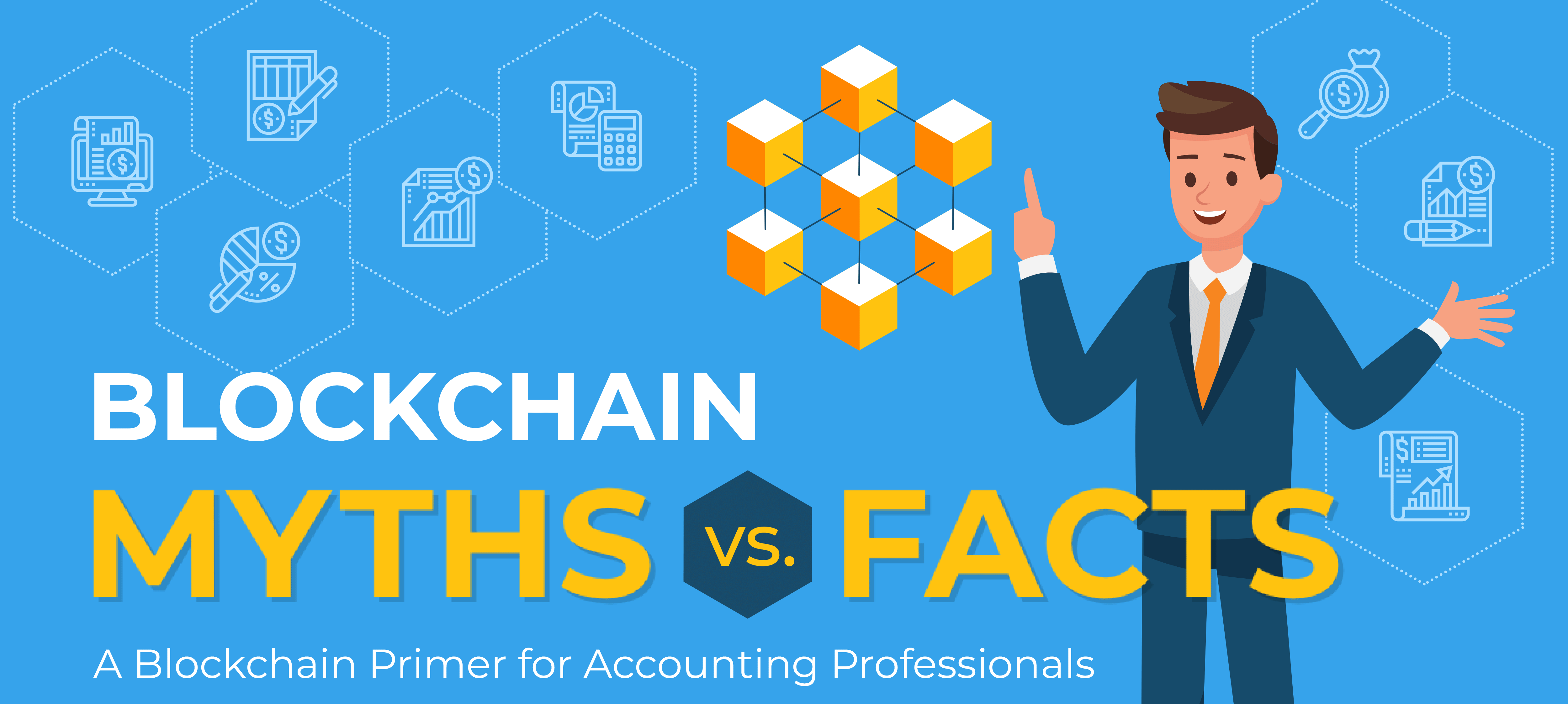 BLOCKCHAIN
MYTHS VS. FACTS
A Blockchain Primer for Accounting Professionals